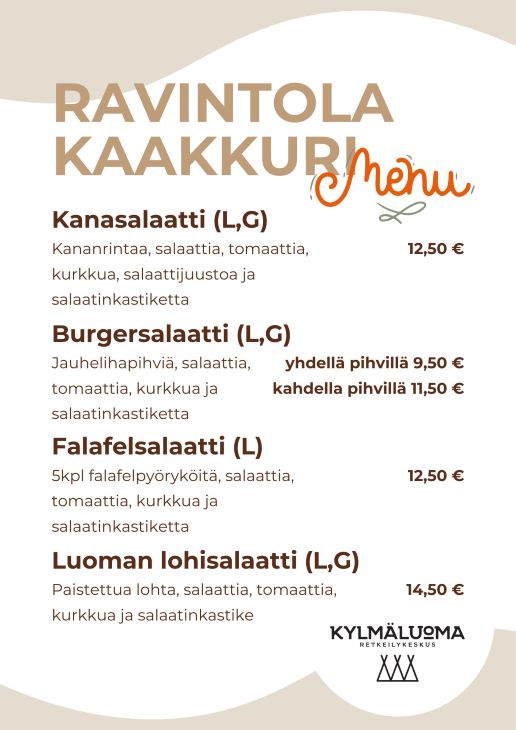 RAVINTOLA
KAAKKURI

Menu

Kanasalaatti (L,G)

Kananrintaa, salaattia, tomaattia, kurkkua, salaattijuustoa ja salaatinkastiketta

12,50 €

Burgersalaatti (L,G)

Jauhelihapihviä, salaattia, tomaattia, kurkkua ja salaatinkastiketta

yhdellä pihvillä 9,50 €
kahdella pihvillä 11,50 €

Falafelsalaatti (L)

5kpl falafelpyöryköitä, salaattia, tomaattia, kurkkua ja salaatinkastiketta

12,50 €

Luoman lohisalaatti (L,G)

Paistettua lohta, salaattia, tomaattia, kurkkua ja salaatinkastike

14,50 €

KYLMÄLUOMA
RETKEILYKESKUS